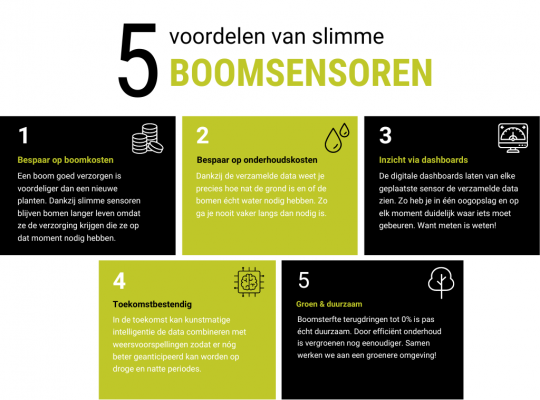 5 voordelen van slimme BOOMSENSOREN

1

Bespaar op boomkosten

Een boom goed verzorgen is voordeliger dan een nieuwe planten. Dankzij slimme sensoren blijven bomen langer leven omdat ze de verzorging krijgen die ze op dat moment nodig hebben.

2

Bespaar op onderhoudskosten

Dankzij de verzamelde data weet je precies hoe nat de grond is en of de bomen écht water nodig hebben. Zo ga je nooit vaker langs dan nodig is.

3

Inzicht via dashboards

De digitale dashboards laten van elke geplaatste sensor de verzamelde data zien. Zo heb je in één oogopslag en op elk moment duidelijk waar iets moet gebeuren. Want meten is weten!

4

Toekomstbestendig

In de toekomst kan kunstmatige intelligentie de data combineren met weersvoorspellingen zodat er nóg beter geanticipeerd kan worden op droge en natte periodes.

5

Groen & duurzaam

Boomsterfte terugdringen tot 0% is pas écht duurzaam. Door efficiënt onderhoud is vergroenen nog eenoudiger. Samen werken we aan een groenere omgeving!